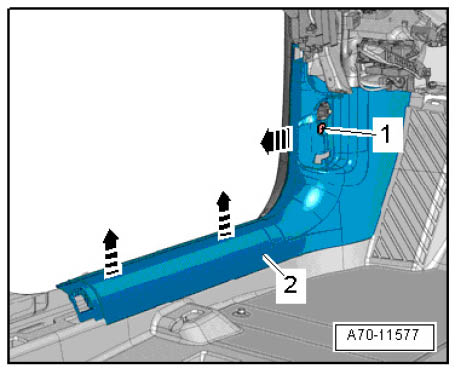 1
2
A70-11577