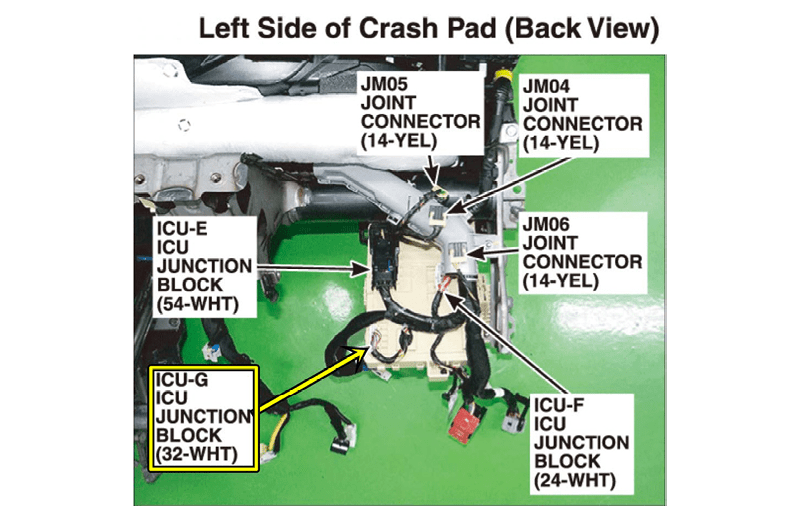 Left Side of Crash Pad (Back View)

JM05 JOINT CONNECTOR (14-YEL)

JM04 JOINT CONNECTOR (14-YEL)

ICU-E ICU JUNCTION BLOCK (54-WHT)

JM06 JOINT CONNECTOR (14-YEL)

ICU-G ICU JUNCTION BLOCK (32-WHT)

ICU-F ICU JUNCTION BLOCK (24-WHT)