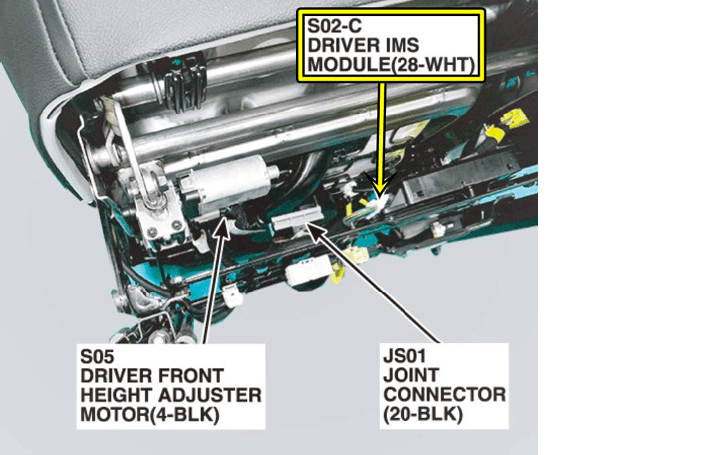 S02-C
DRIVER IMS
MODULE(28-WHT)

S05
DRIVER FRONT
HEIGHT ADJUSTER
MOTOR(4-BLK)

JS01
JOINT
CONNECTOR
(20-BLK)